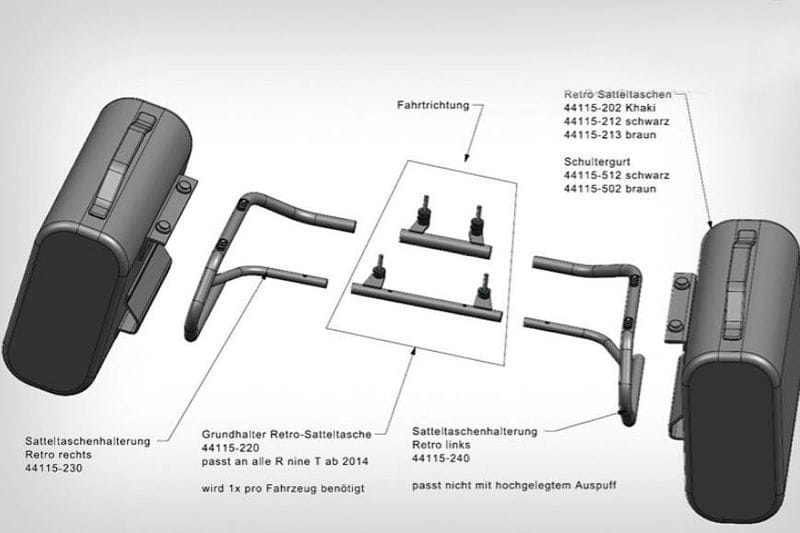 Fahrtrichtung

Retro Satteltaschen
44115-202 Khaki
44115-212 schwarz
44115-213 braun

Schultergurt
44115-512 schwarz
44115-502 braun

Satteltaschenhalterung
Retro rechts
44115-230

Grundhalter Retro-Satteltasche
44115-220
passt an alle R nine T ab 2014

wird 1x pro Fahrzeug benötigt

Satteltaschenhalterung
Retro links
44115-240

passt nicht mit hochgelegtem Auspuff